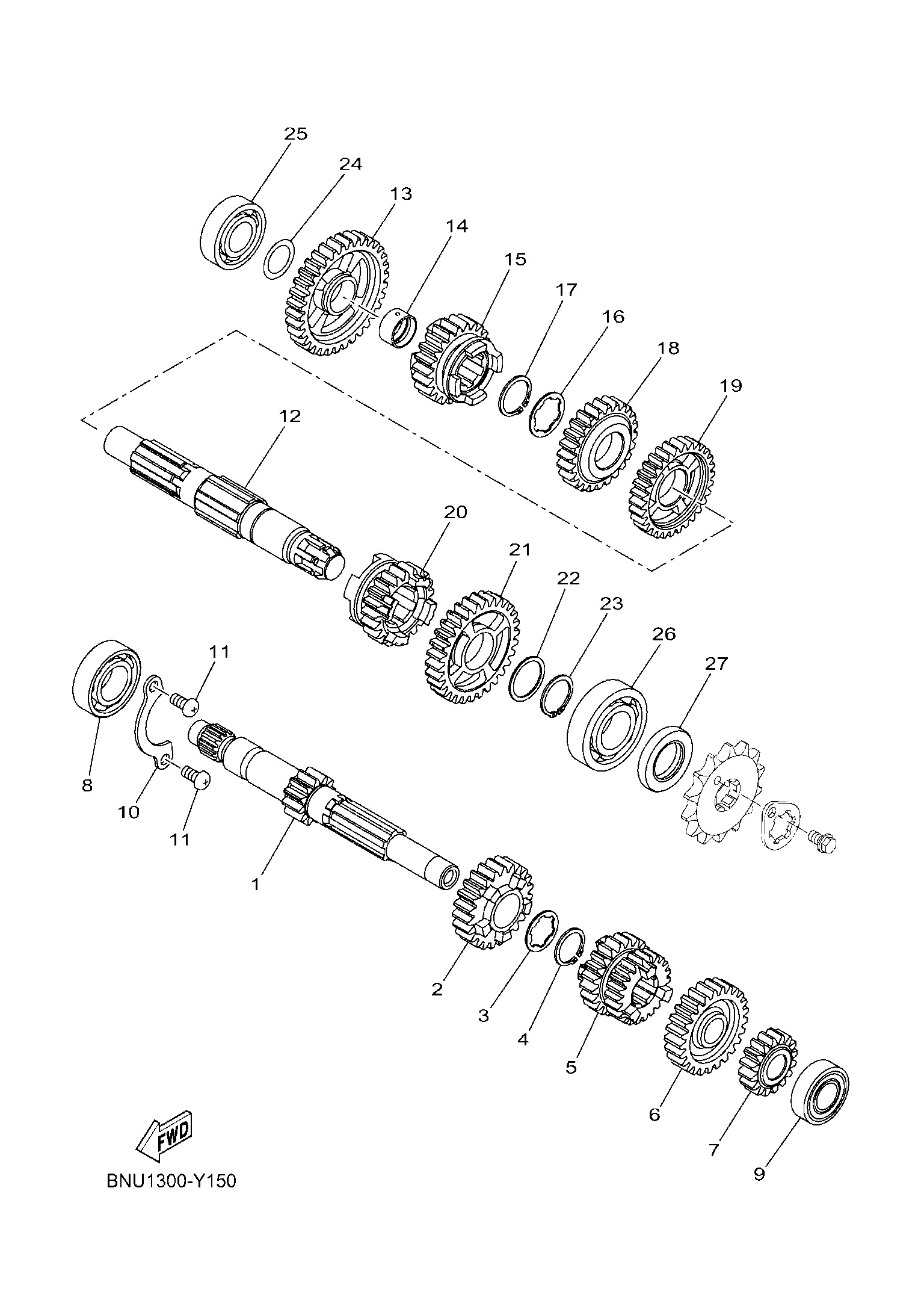 25
24
13
14
15
17
16
18
19
12
20
21
22
23
26
27
11
8
10
11
1
2
3
4
5
6
7
9
FWD
BNU1300-Y150